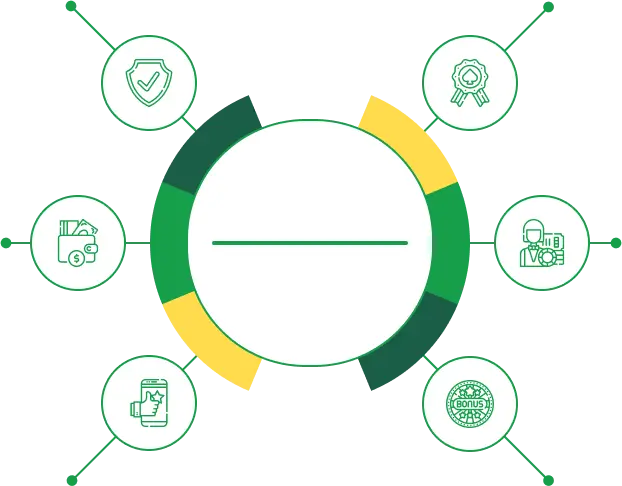 BONUS